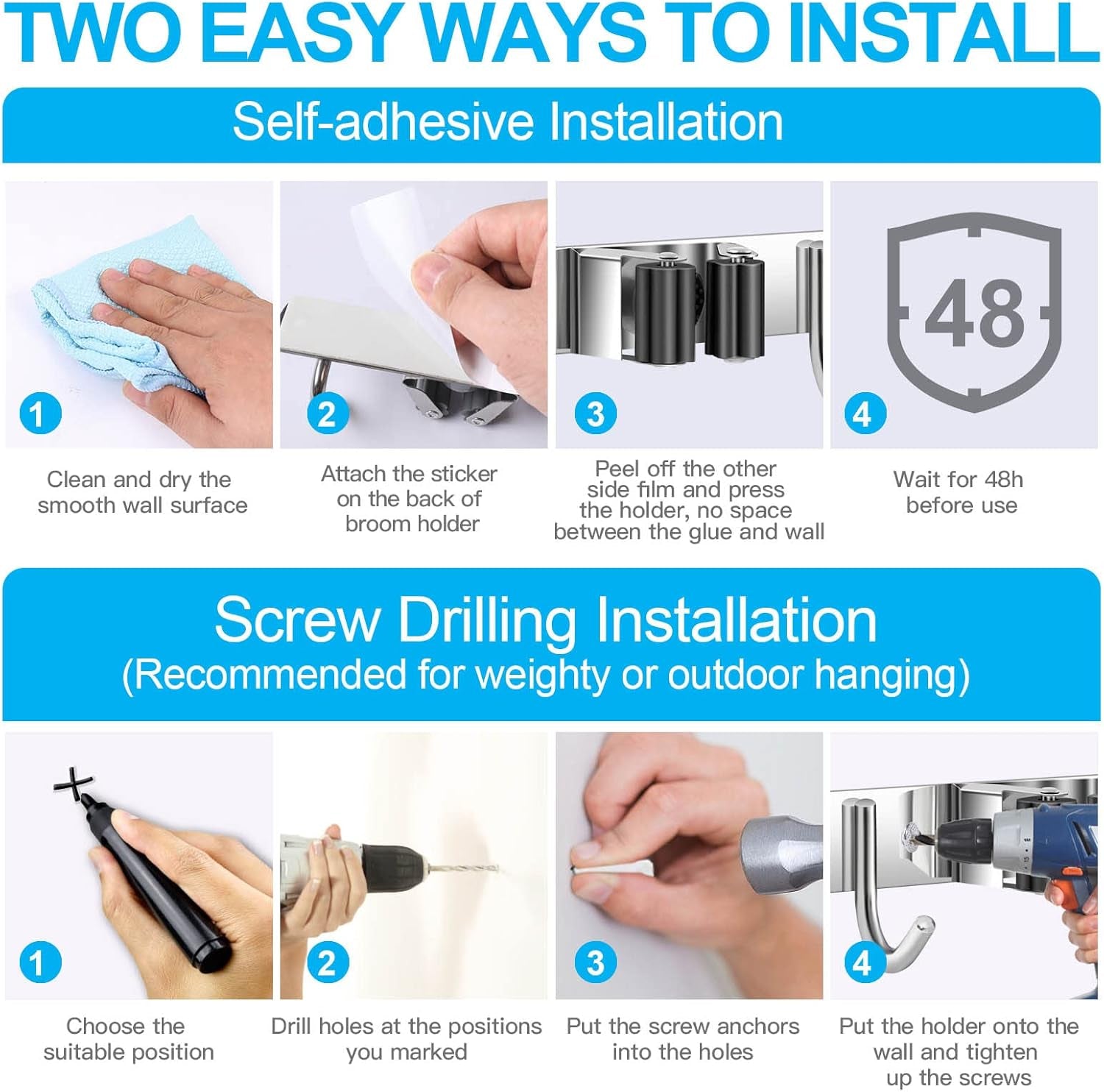 TWO EASY WAYS TO INSTALL

Self-adhesive Installation

1
Clean and dry the smooth wall surface

2
Attach the sticker on the back of broom holder

3
Peel off the other side film and press the holder, no space between the glue and wall

48
4
Wait for 48h before use

Screw Drilling Installation
(Recommended for weighty or outdoor hanging)

1
Choose the suitable position

2
Drill holes at the positions you marked

3
Put the screw anchors into the holes

4
Put the holder onto the wall and tighten up the screws